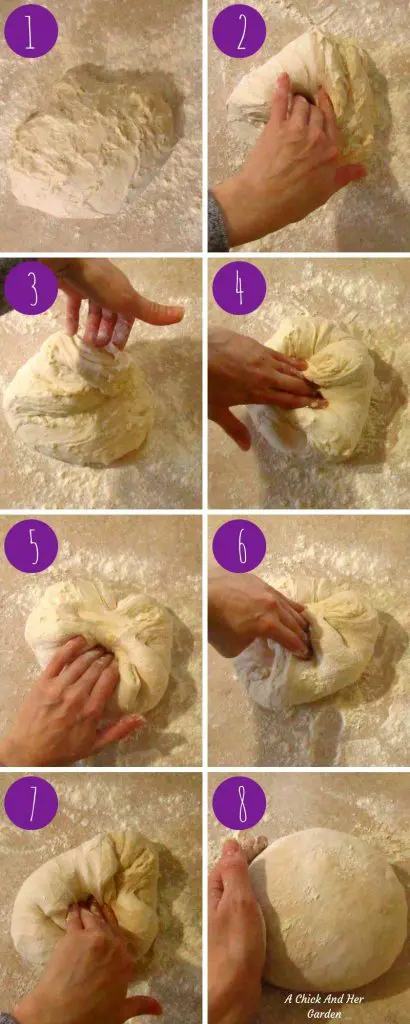 1

2

3

4

5

6

7

8

A Chick And Her Garden